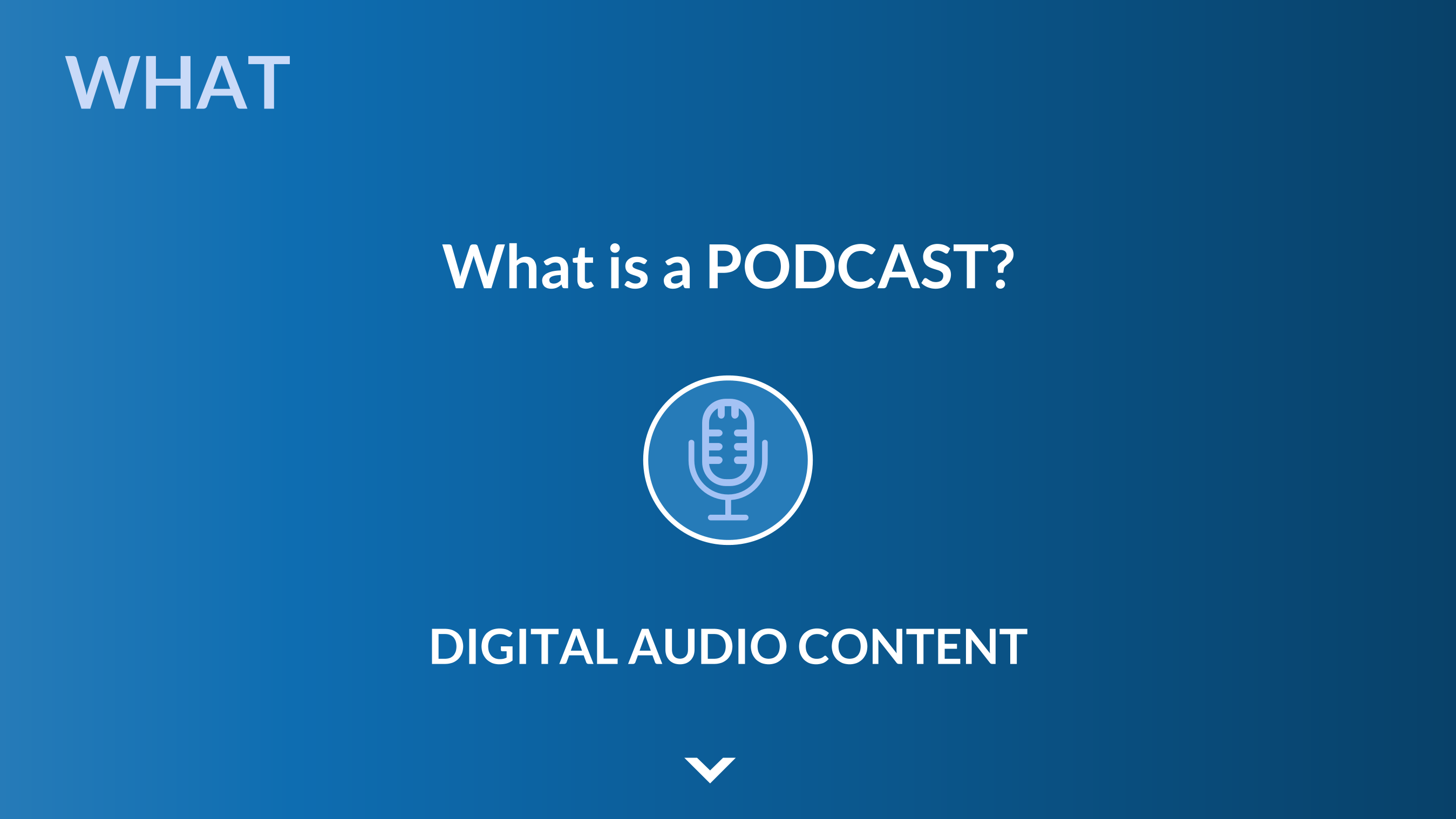 WHAT

What is a PODCAST?

DIGITAL AUDIO CONTENT